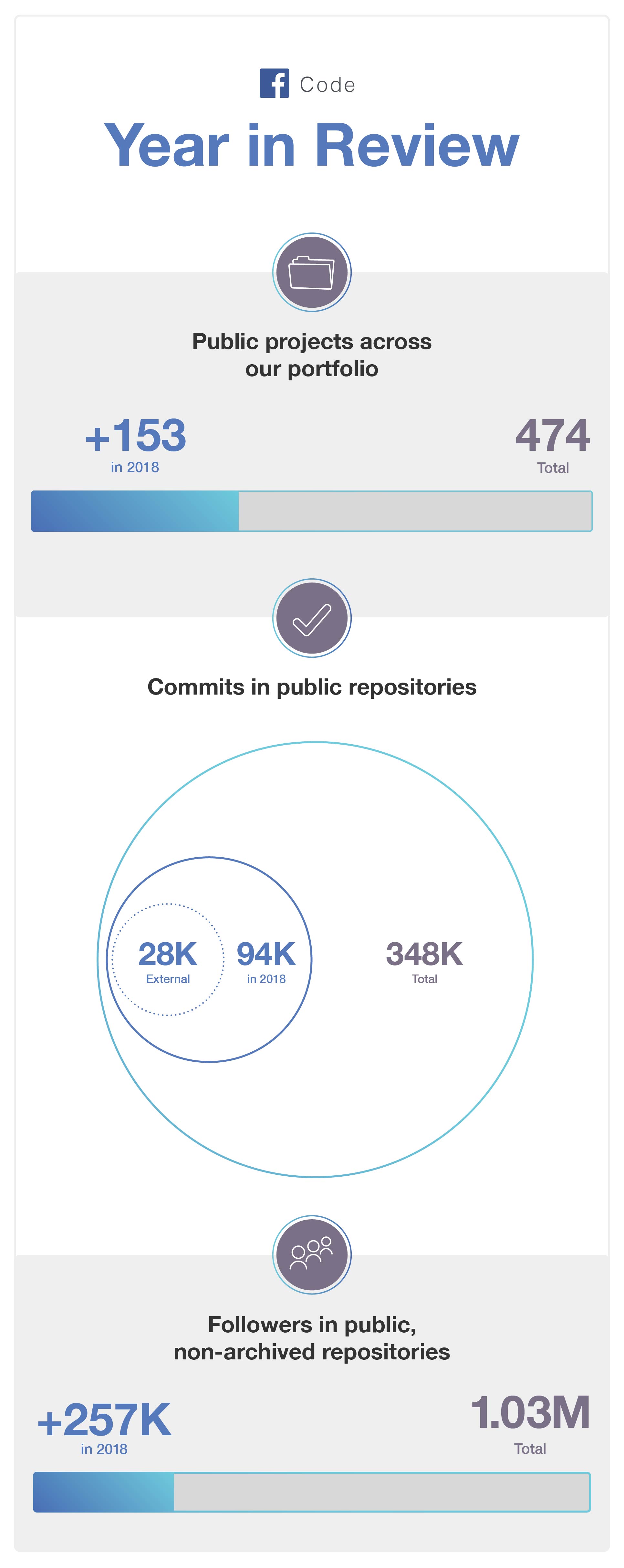 f Code

Year in Review

Public projects across our portfolio

+153
in 2018

474
Total

Commits in public repositories

28K
External

94K
in 2018

348K
Total

Followers in public, non-archived repositories

+257K
in 2018

1.03M
Total